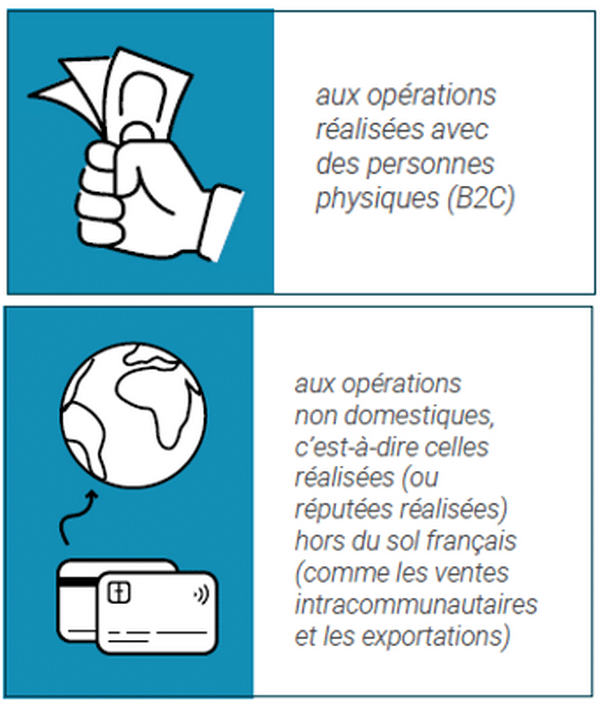 aux opérations réalisées avec des personnes physiques (B2C)

aux opérations non domestiques, c'est-à-dire celles réalisées (ou réputées réalisées) hors du sol français (comme les ventes intracommunautaires et les exportations)